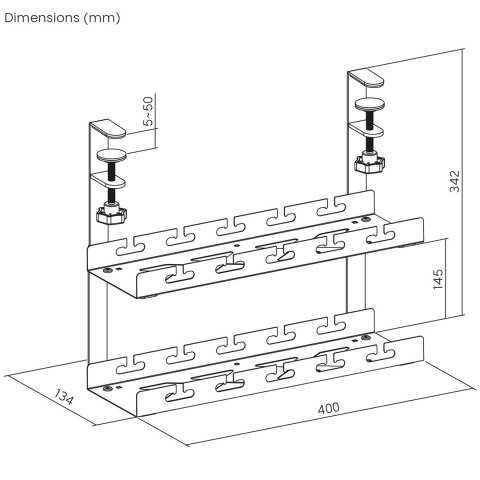 Dimensions (mm)

5~50

342

145

134

400