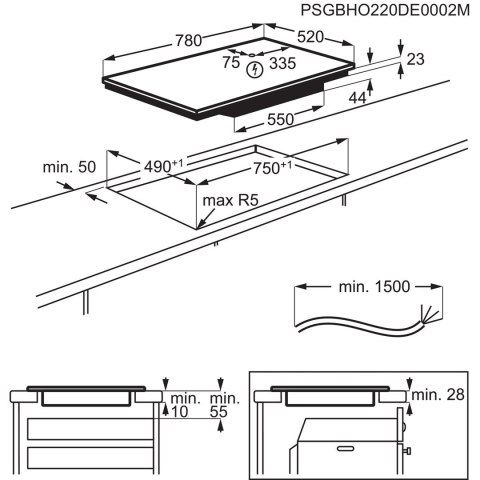 PSGBHO220DE0002M

780

520

75

335

23

44

550

min. 50

$490^{+1}$

$750^{+1}$

max R5

min. 1500

min. 10

min. 55

min. 28